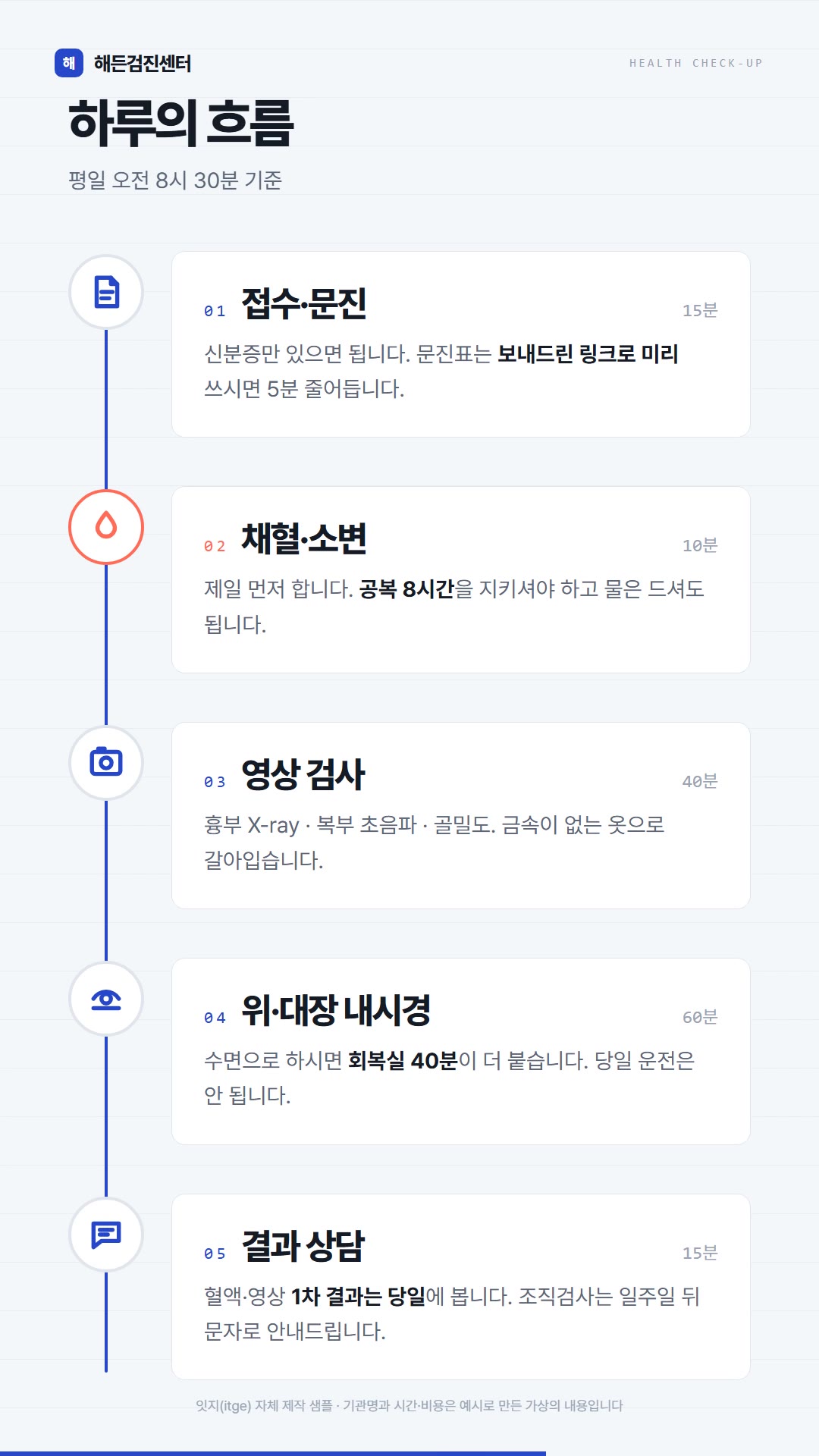 해 해든검진센터

HEALTH CHECK-UP

하루의 흐름

평일 오전 8시 30분 기준

01 접수·문진 15분

신분증만 있으면 됩니다. 문진표는 보내드린 링크로 미리 쓰시면 5분 줄어듭니다.

02 채혈·소변 10분

제일 먼저 합니다. 공복 8시간을 지키셔야 하고 물은 드셔도 됩니다.

03 영상 검사 40분

흉부 X-ray · 복부 초음파 · 골밀도. 금속이 없는 옷으로 갈아입습니다.

04 위·대장 내시경 60분

수면으로 하시면 회복실 40분이 더 붙습니다. 당일 운전은 안 됩니다.

05 결과 상담 15분

혈액·영상 1차 결과는 당일에 봅니다. 조직검사는 일주일 뒤 문자로 안내드립니다.

잇지(itge) 자체 제작 샘플 · 기관명과 시간·비용은 예시로 만든 가상의 내용입니다